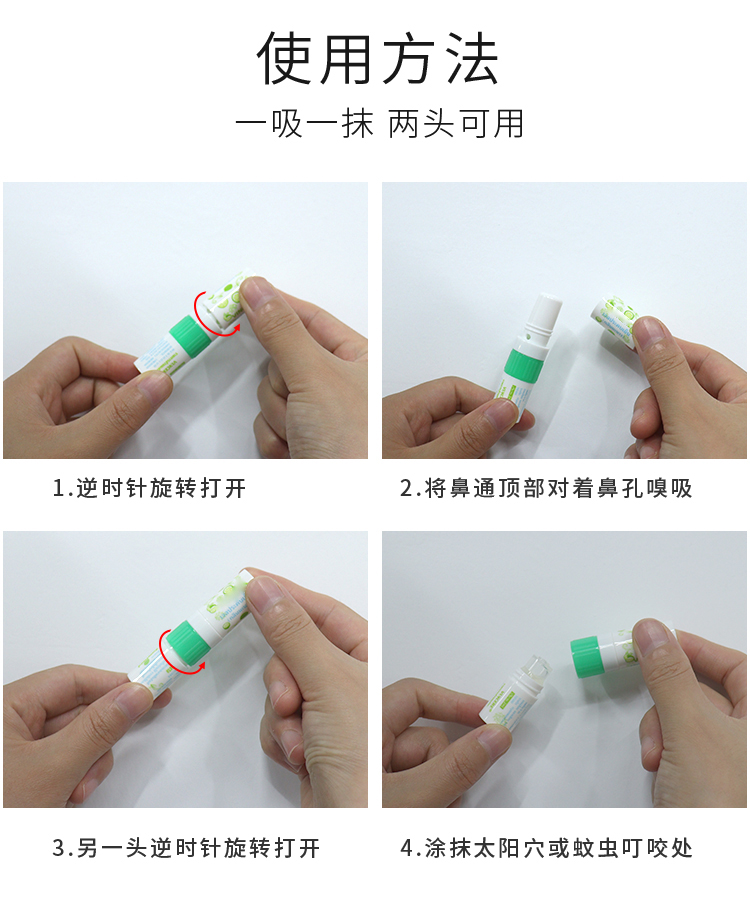 使用方法

一吸一抹 两头可用

1.逆时针旋转打开

2.将鼻通顶部对着鼻孔嗅吸

3.另一头逆时针旋转打开

4.涂抹太阳穴或蚊虫叮咬处